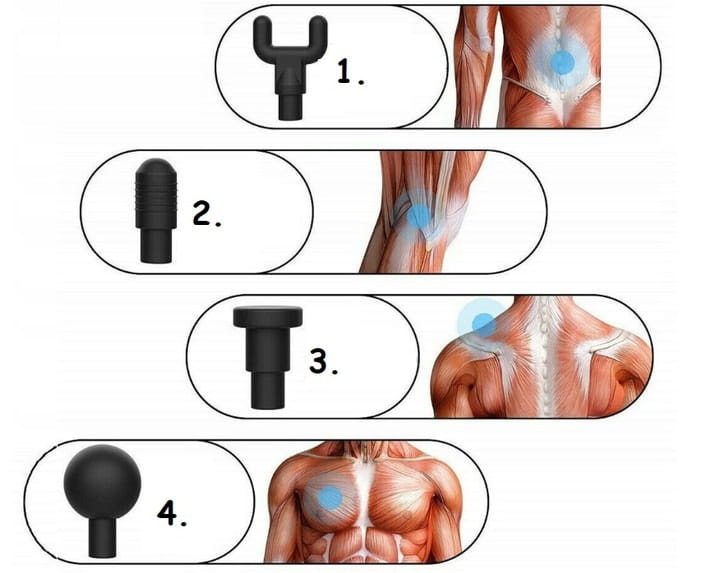 1.

2.

3.

4.